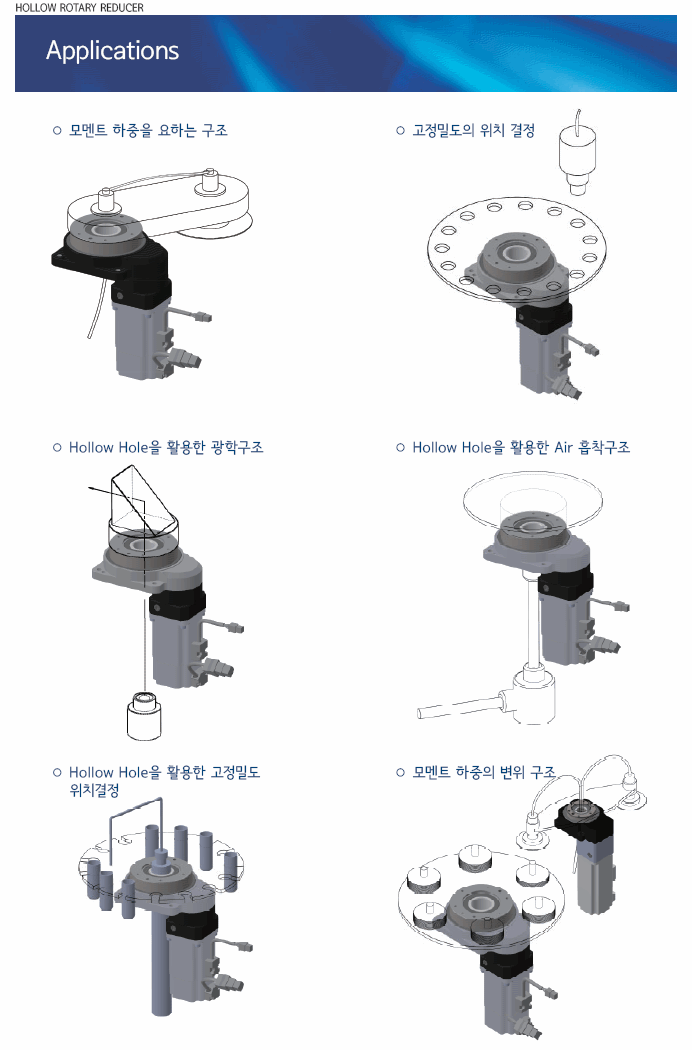 HOLLOW ROTARY REDUCER

Applications

○ 모멘트 하중을 요하는 구조

○ 고정밀도의 위치 결정

○ Hollow Hole을 활용한 광학구조

○ Hollow Hole을 활용한 Air 흡착구조

○ Hollow Hole을 활용한 고정밀도 위치결정

○ 모멘트 하중의 변위 구조